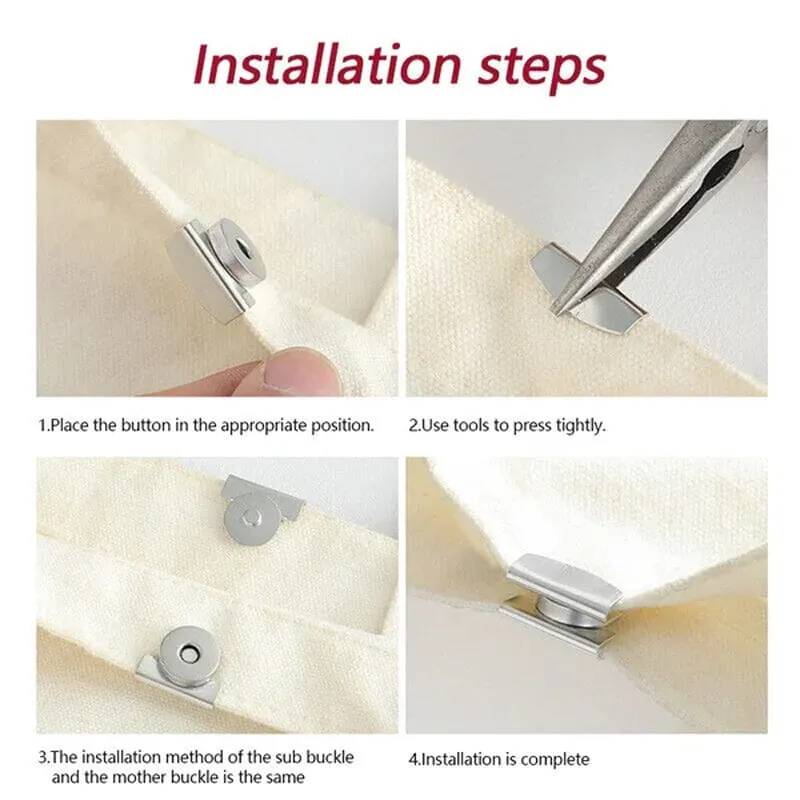 Installation steps

1.Place the button in the appropriate position.

2.Use tools to press tightly.

3.The installation method of the sub buckle and the mother buckle is the same

4.Installation is complete