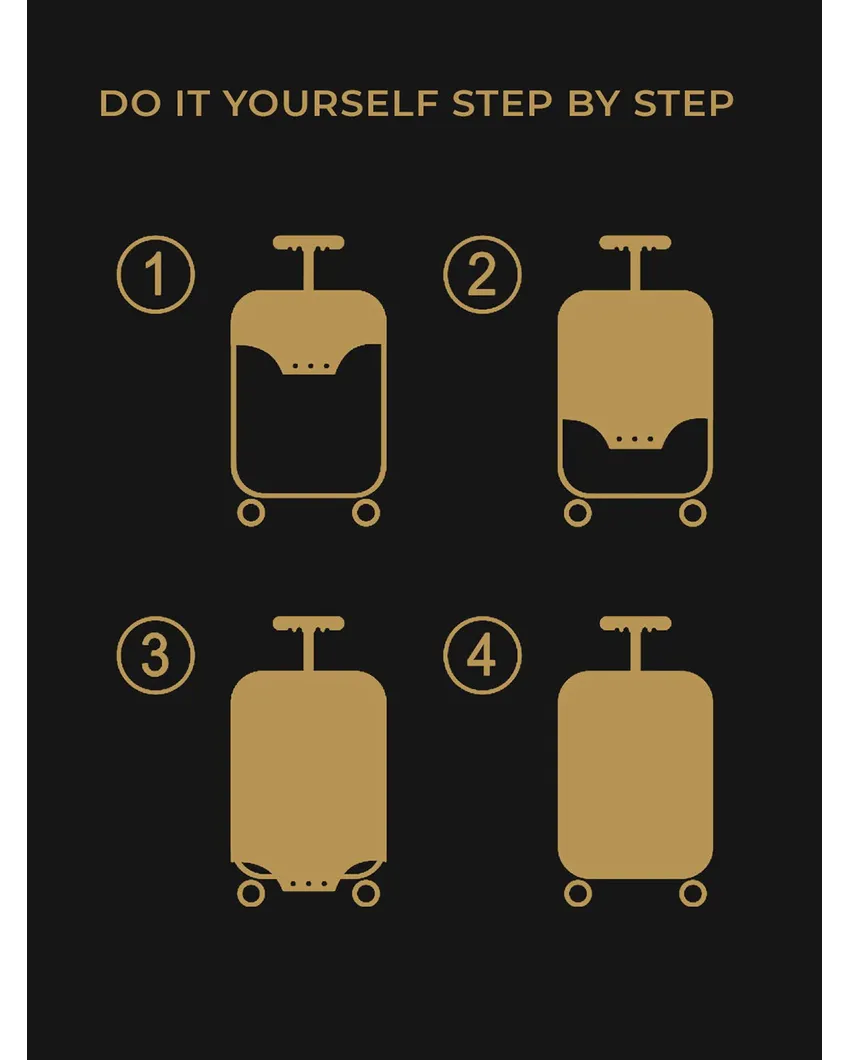 DO IT YOURSELF STEP BY STEP

1

2

3

4